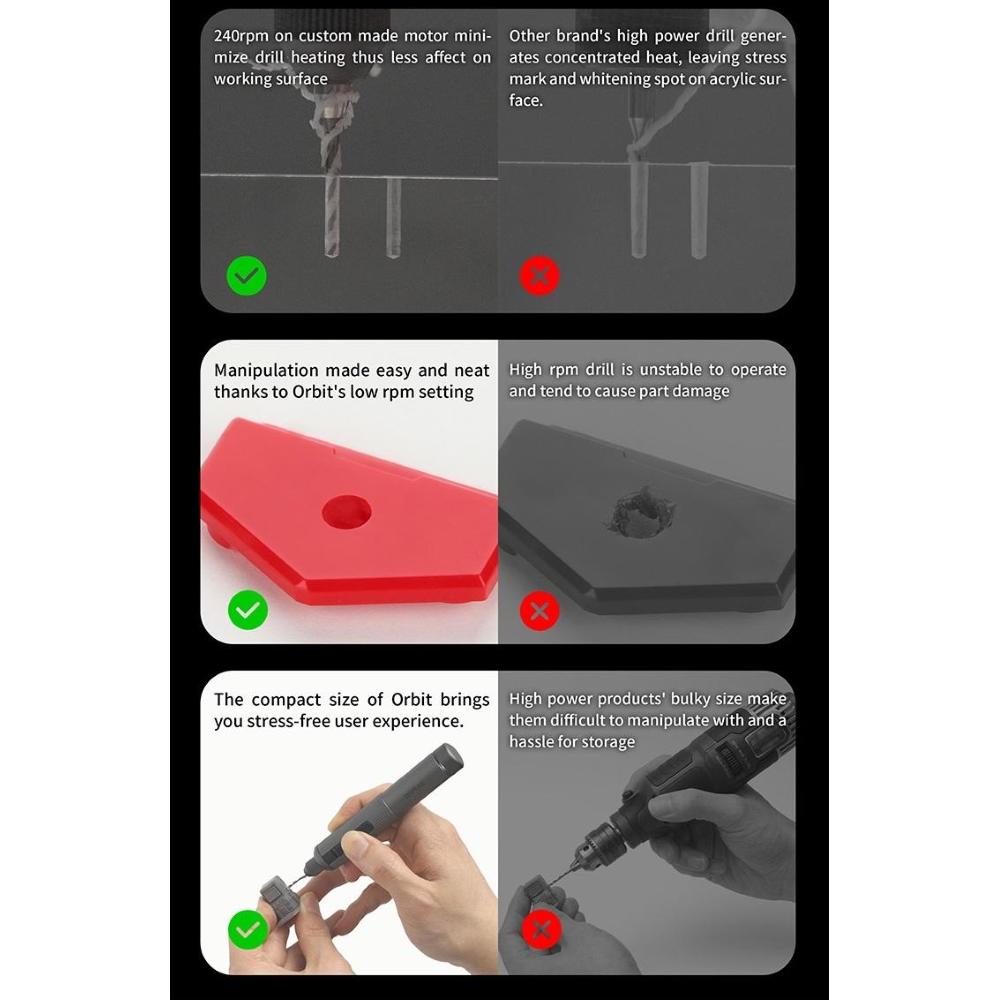 240rpm on custom made motor minimize drill heating thus less affect on working surface

Other brand's high power drill generates concentrated heat, leaving stress mark and whitening spot on acrylic surface.

Manipulation made easy and neat thanks to Orbit's low rpm setting

High rpm drill is unstable to operate and tend to cause part damage

The compact size of Orbit brings you stress-free user experience.

High power products' bulky size make them difficult to manipulate with and a hassle for storage